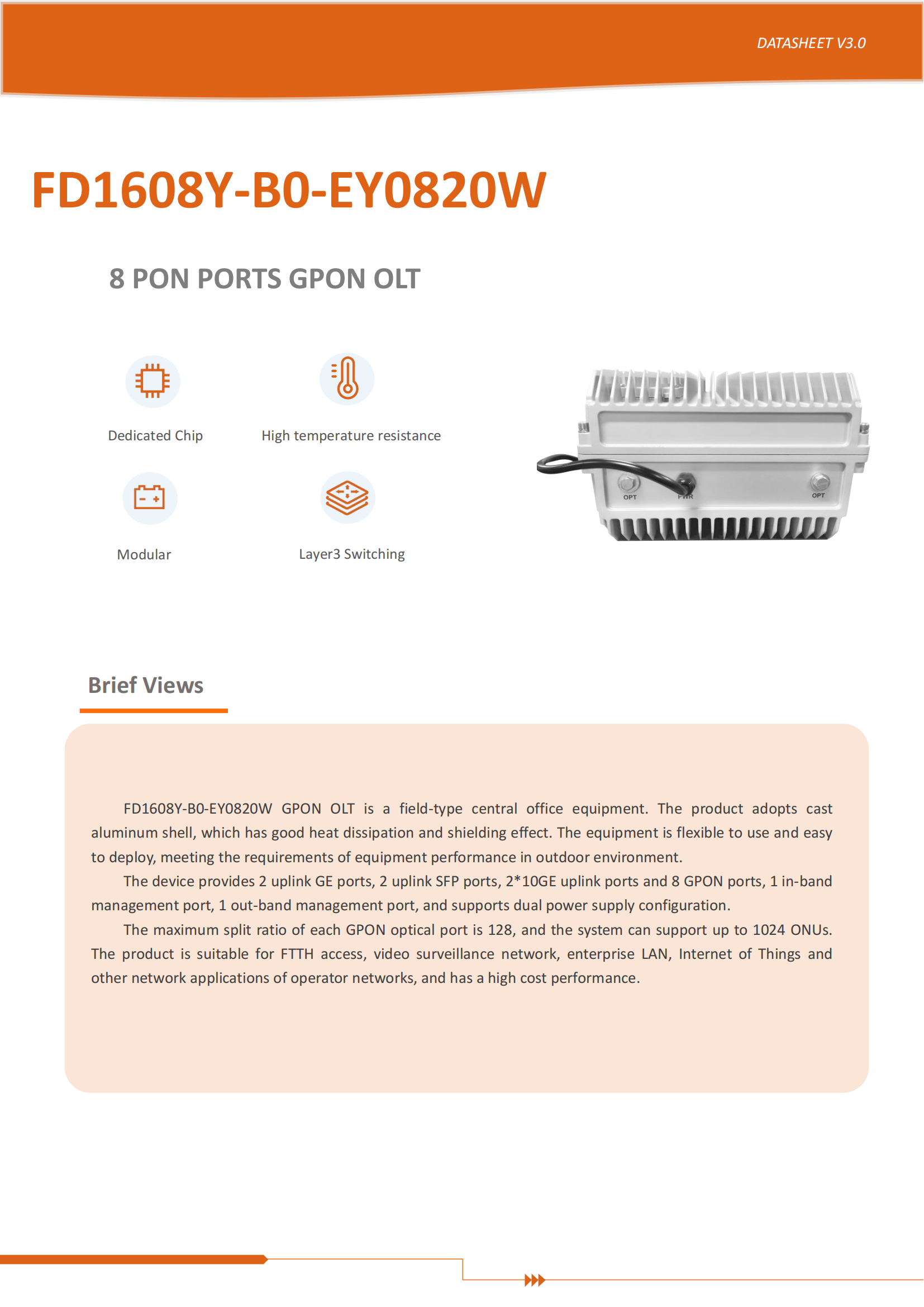 DATASHEET V3.0

FD1608Y-B0-EY0820W

8 PON PORTS GPON OLT

Dedicated Chip

High temperature resistance

Modular

Layer3 Switching

OPT

PWR

OPT

Brief Views

FD1608Y-B0-EY0820W GPON OLT is a field-type central office equipment. The product adopts cast aluminum shell, which has good heat dissipation and shielding effect. The equipment is flexible to use and easy to deploy, meeting the requirements of equipment performance in outdoor environment.

The device provides 2 uplink GE ports, 2 uplink SFP ports, 2*10GE uplink ports and 8 GPON ports, 1 in-band management port, 1 out-band management port, and supports dual power supply configuration.

The maximum split ratio of each GPON optical port is 128, and the system can support up to 1024 ONUs. The product is suitable for FTTH access, video surveillance network, enterprise LAN, Internet of Things and other network applications of operator networks, and has a high cost performance.