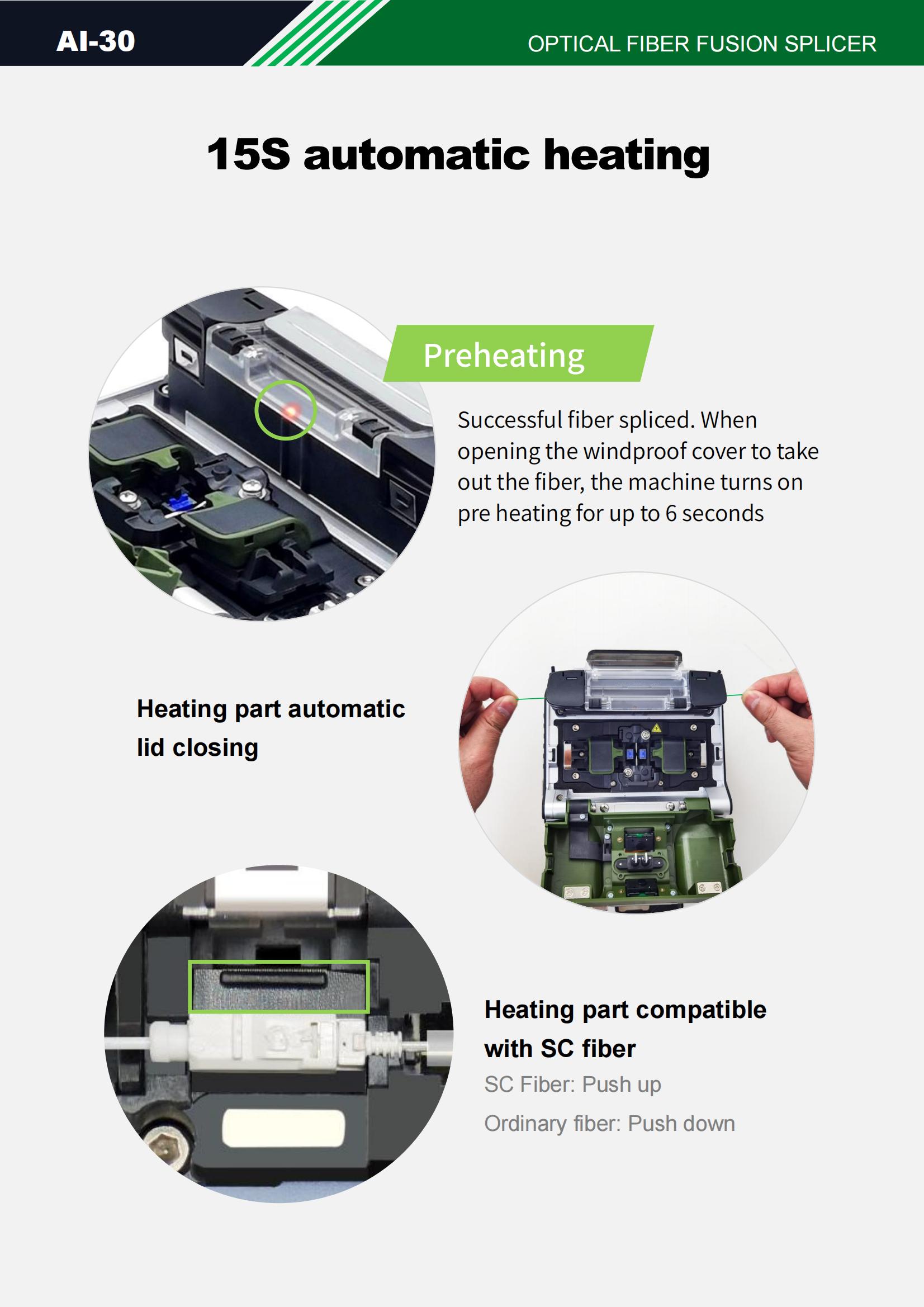 AI-30

OPTICAL FIBER FUSION SPLICER

15S automatic heating

Preheating

Successful fiber spliced. When opening the windproof cover to take out the fiber, the machine turns on pre heating for up to 6 seconds

Heating part automatic lid closing

Heating part compatible with SC fiber

SC Fiber: Push up

Ordinary fiber: Push down