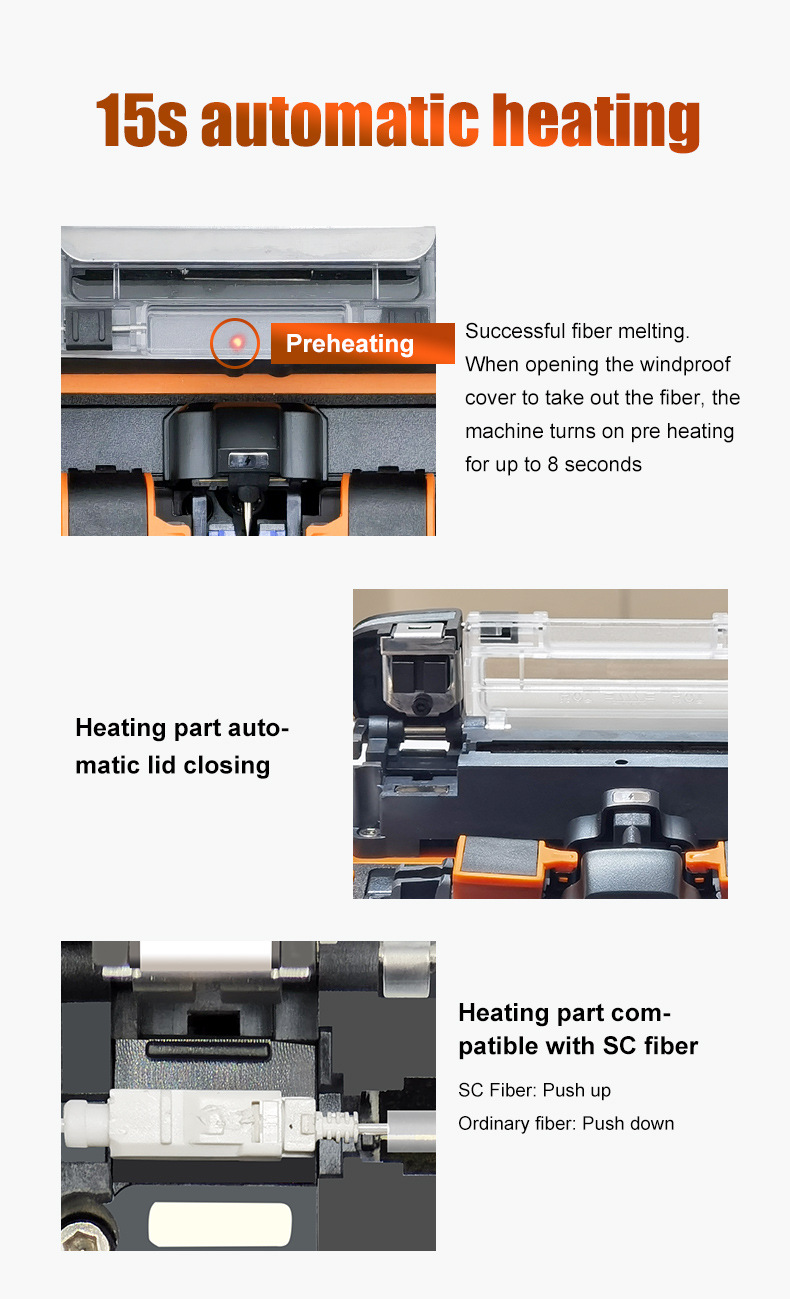 15s automatic heating

Preheating

Successful fiber melting. When opening the windproof cover to take out the fiber, the machine turns on pre heating for up to 8 seconds

Heating part automatic lid closing

Heating part compatible with SC fiber

SC Fiber: Push up

Ordinary fiber: Push down