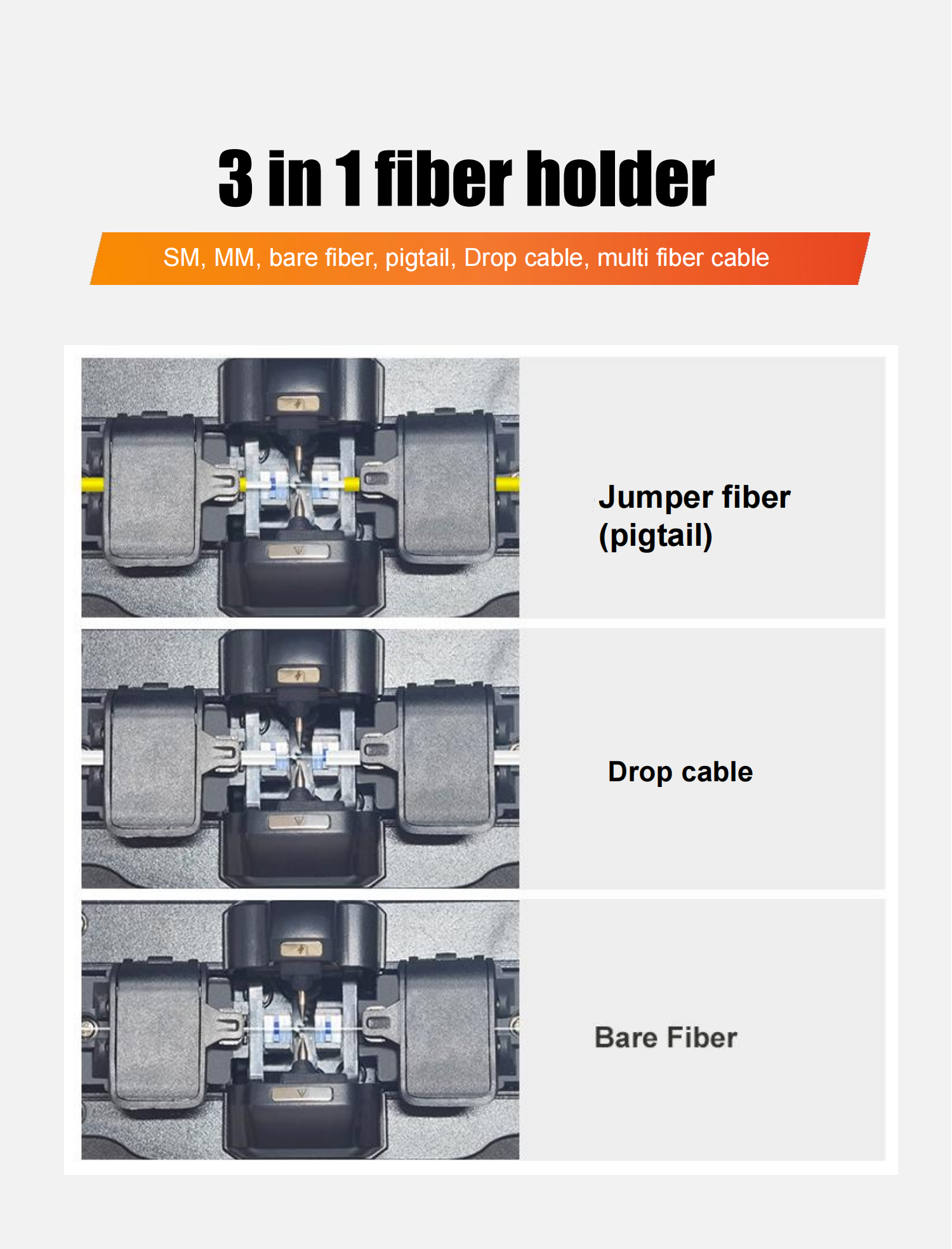 3 in 1 fiber holder

SM, MM, bare fiber, pigtail, Drop cable, multi fiber cable

Jumper fiber (pigtail)

Drop cable

Bare Fiber