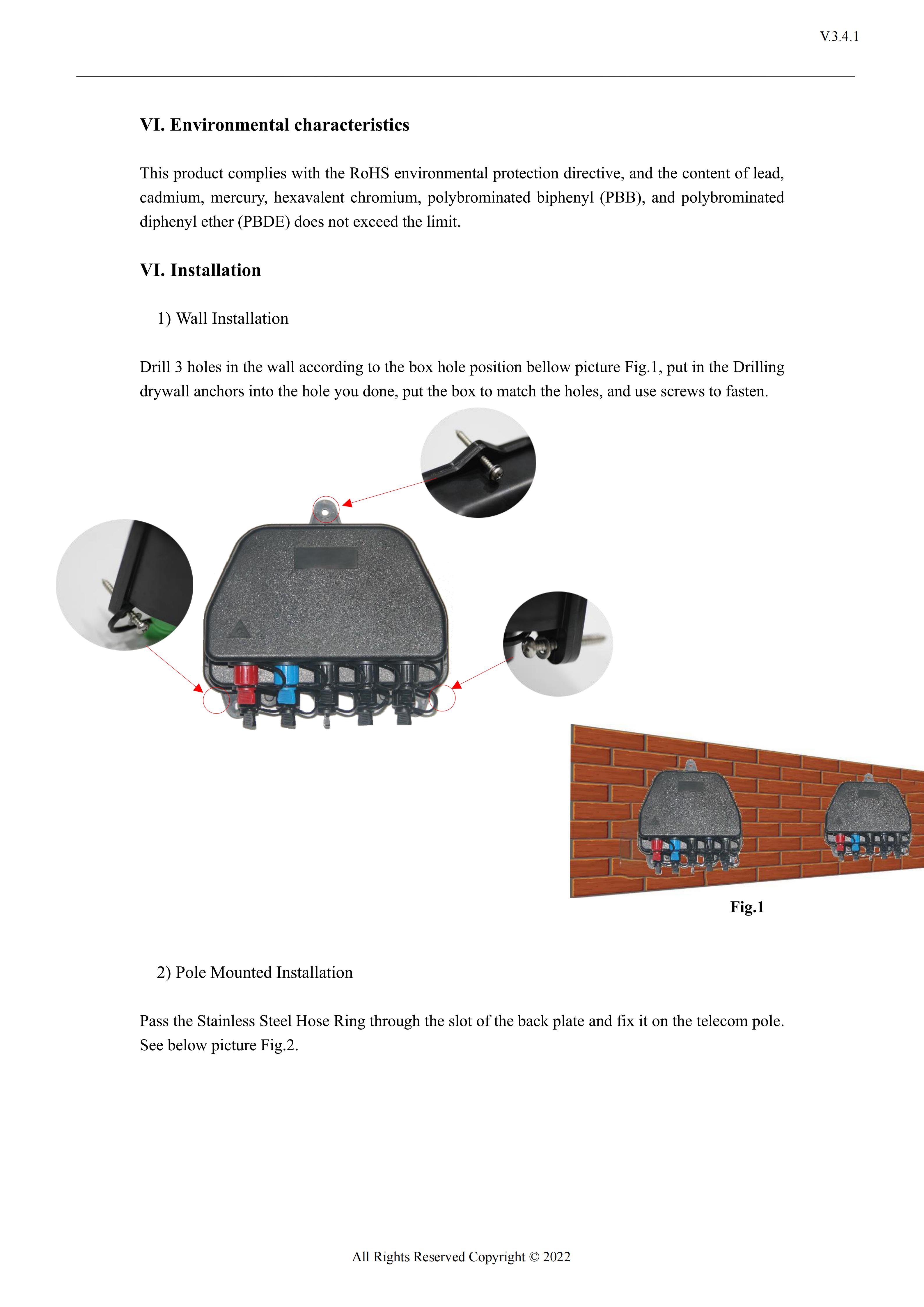 V.3.4.1

VI. Environmental characteristics

This product complies with the RoHS environmental protection directive, and the content of lead, cadmium, mercury, hexavalent chromium, polybrominated biphenyl (PBB), and polybrominated diphenyl ether (PBDE) does not exceed the limit.

VI. Installation

1) Wall Installation

Drill 3 holes in the wall according to the box hole position bellow picture Fig.1, put in the Drilling drywall anchors into the hole you done, put the box to match the holes, and use screws to fasten.

Fig.1

2) Pole Mounted Installation

Pass the Stainless Steel Hose Ring through the slot of the back plate and fix it on the telecom pole. See below picture Fig.2.

All Rights Reserved Copyright © 2022