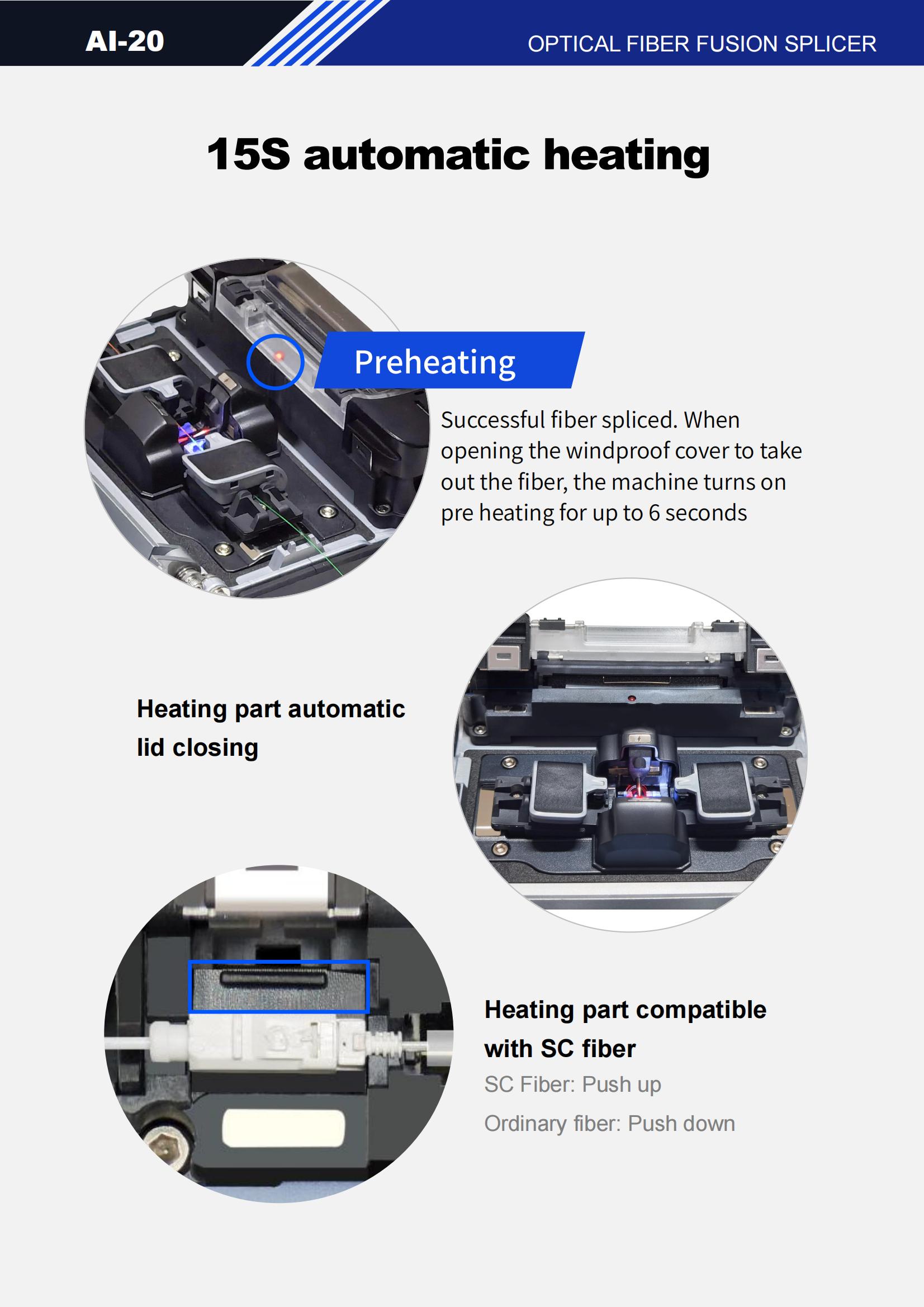 AI-20

OPTICAL FIBER FUSION SPLICER

15S automatic heating

Preheating

Successful fiber spliced. When opening the windproof cover to take out the fiber, the machine turns on pre heating for up to 6 seconds

Heating part automatic lid closing

Heating part compatible with SC fiber

SC Fiber: Push up

Ordinary fiber: Push down