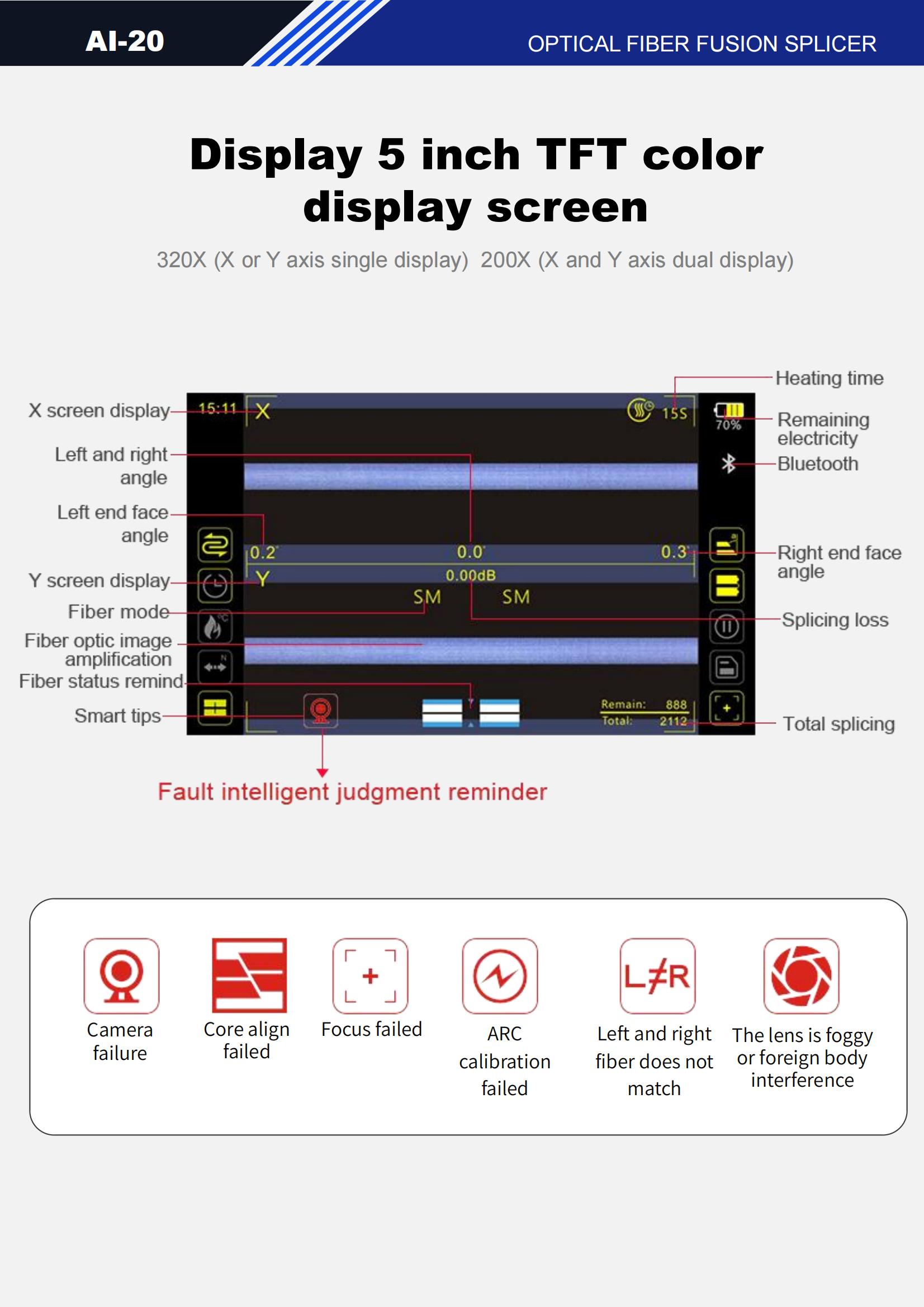 AI-20

OPTICAL FIBER FUSION SPLICER

Display 5 inch TFT color display screen

320X (X or Y axis single display) 200X (X and Y axis dual display)

X screen display

Left and right angle

Left end face angle

Y screen display

Fiber mode

Fiber optic image amplification

Fiber status remind

Smart tips

15:11

X

15S

70%

0.2°

0.0°

0.3°

Y

0.00dB

SM

SM

Remain: 888

Total: 2112

Heating time

Remaining electricity

Bluetooth

Right end face angle

Splicing loss

Total splicing

Fault intelligent judgment reminder

Camera failure

Core align failed

Focus failed

ARC calibration failed

L≠R

Left and right fiber does not match

The lens is foggy or foreign body interference